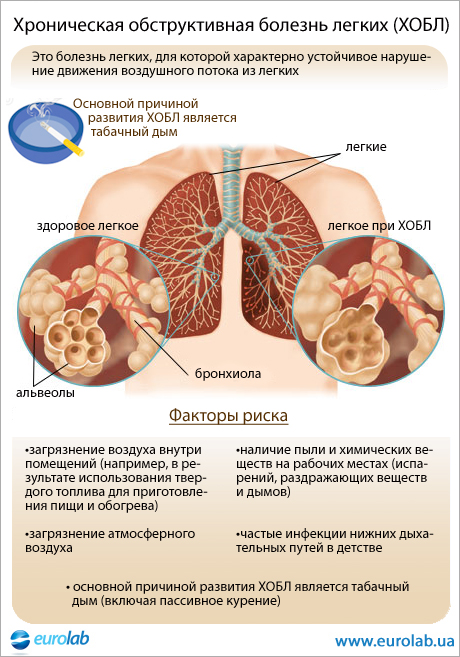 Хроническая обструктивная болезнь легких (ХОБЛ)

Это болезнь легких, для которой характерно устойчивое нарушение движения воздушного потока из легких

Основной причиной развития ХОБЛ является табачный дым

легкие

здоровое легкое

легкое при ХОБЛ

бронхиола

альвеолы

Факторы риска

•загрязнение воздуха внутри помещений (например, в результате использования твердого топлива для приготовления пищи и обогрева)

•загрязнение атмосферного воздуха

•наличие пыли и химических веществ на рабочих местах (испарений, раздражающих веществ и дымов)

•частые инфекции нижних дыхательных путей в детстве

• основной причиной развития ХОБЛ является табачный дым (включая пассивное курение)

eurolab

www.eurolab.ua