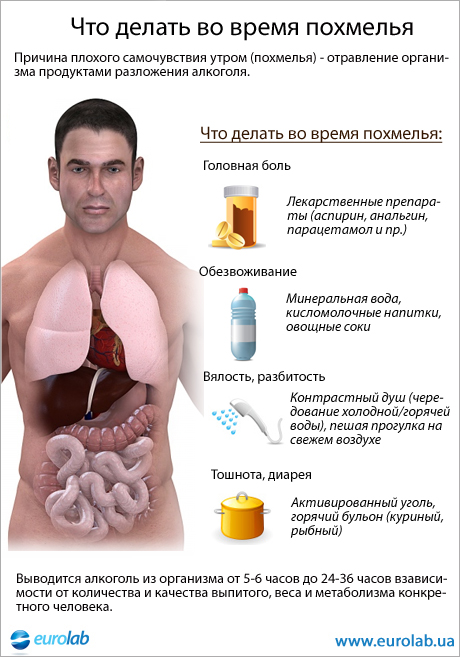 Что делать во время похмелья

Причина плохого самочувствия утром (похмелья) - отравление организма продуктами разложения алкоголя.

Что делать во время похмелья:

Головная боль

Лекарственные препараты (аспирин, анальгин, парацетамол и пр.)

Обезвоживание

Минеральная вода, кисломолочные напитки, овощные соки

Вялость, разбитость

Контрастный душ (чередование холодной/горячей воды), пешая прогулка на свежем воздухе

Тошнота, диарея

Активированный уголь, горячий бульон (куриный, рыбный)

Выводится алкоголь из организма от 5-6 часов до 24-36 часов взависимости от количества и качества выпитого, веса и метаболизма конкретного человека.

eurolab

www.eurolab.ua