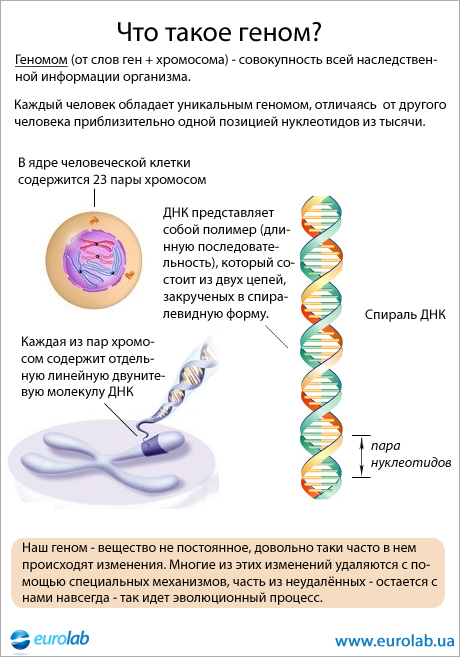 Что такое геном?

Геномом (от слов ген + хромосома) - совокупность всей наследственной информации организма.

Каждый человек обладает уникальным геномом, отличаясь от другого человека приблизительно одной позицией нуклеотидов из тысячи.

В ядре человеческой клетки содержится 23 пары хромосом

ДНК представляет собой полимер (длинную последовательность), который состоит из двух цепей, закрученых в спиралевидную форму.

Спираль ДНК

Каждая из пар хромосом содержит отдельную линейную двунитевую молекулу ДНК

пара нуклеотидов

Наш геном - вещество не постоянное, довольно таки часто в нем происходят изменения. Многие из этих изменений удаляются с помощью специальных механизмов, часть из неудалённых - остается с нами навсегда - так идет эволюционный процесс.

eurolab

www.eurolab.ua