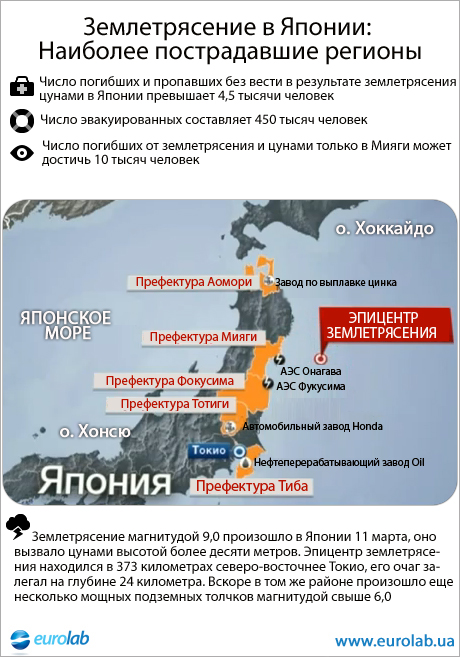 Землетрясение в Японии:
Наиболее пострадавшие регионы

Число погибших и пропавших без вести в результате землетрясения цунами в Японии превышает 4,5 тысячи человек

Число эвакуированных составляет 450 тысяч человек

Число погибших от землетрясения и цунами только в Мияги может достичь 10 тысяч человек

о. Хоккайдо

Префектура Аомори

Завод по выплавке цинка

ЯПОНСКОЕ МОРЕ

ЭПИЦЕНТР ЗЕМЛЕТРЯСЕНИЯ

Префектура Мияги

АЭС Онагава

Префектура Фокусима

АЭС Фукусима

Префектура Тотиги

о. Хонсю

Автомобильный завод Honda

Токио

Нефтеперерабатывающий завод Oil

Япония

Префектура Тиба

Землетрясение магнитудой 9,0 произошло в Японии 11 марта, оно вызвало цунами высотой более десяти метров. Эпицентр землетрясения находился в 373 километрах северо-восточнее Токио, его очаг залегал на глубине 24 километра. Вскоре в том же районе произошло еще несколько мощных подземных толчков магнитудой свыше 6,0

eurolab

www.eurolab.ua