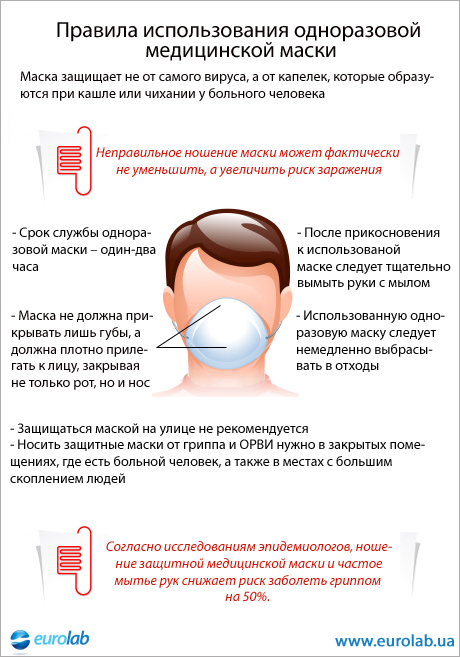 Правила использования одноразовой медицинской маски

Маска защищает не от самого вируса, а от капелек, которые образуются при кашле или чихании у больного человека

Неправильное ношение маски может фактически не уменьшить, а увеличить риск заражения

- Срок службы одноразовой маски – один-два часа

- Маска не должна прикрывать лишь губы, а должна плотно прилегать к лицу, закрывая не только рот, но и нос

- После прикосновения к использованой маске следует тщательно вымыть руки с мылом

- Использованную одноразовую маску следует немедленно выбрасывать в отходы

- Защищаться маской на улице не рекомендуется
- Носить защитные маски от гриппа и ОРВИ нужно в закрытых помещениях, где есть больной человек, а также в местах с большим скоплением людей

Согласно исследованиям эпидемиологов, ношение защитной медицинской маски и частое мытье рук снижает риск заболеть гриппом на 50%.

eurolab

www.eurolab.ua